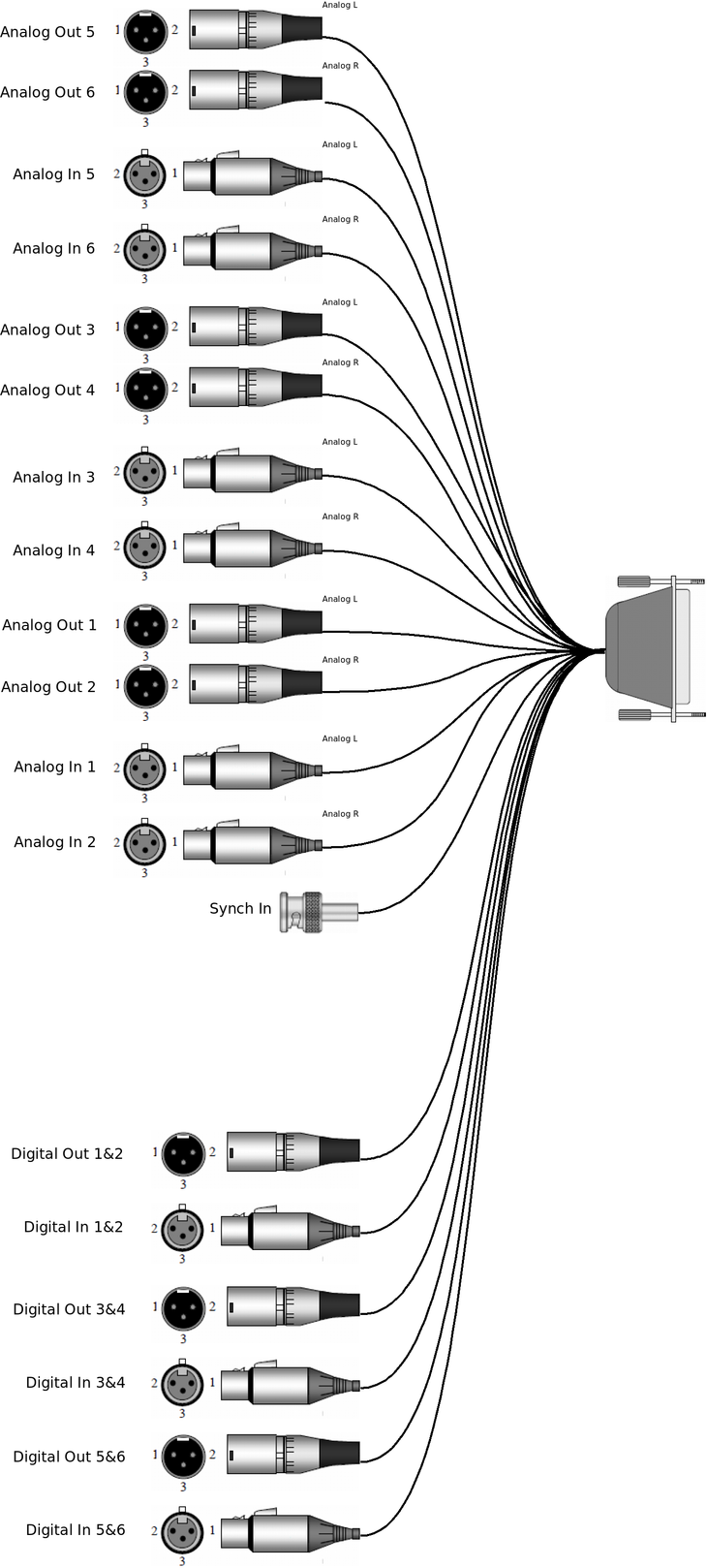 Analog Out 5 1 2 3 Analog L
Analog Out 6 1 2 3 Analog R
Analog In 5 2 1 3 Analog L
Analog In 6 2 1 3 Analog R
Analog Out 3 1 2 3 Analog L
Analog Out 4 1 2 3 Analog R
Analog In 3 2 1 3 Analog L
Analog In 4 2 1 3 Analog R
Analog Out 1 1 2 3 Analog L
Analog Out 2 1 2 3 Analog R
Analog In 1 2 1 3 Analog L
Analog In 2 2 1 3 Analog R
Synch In
Digital Out 1&2 1 2 3
Digital In 1&2 2 1 3
Digital Out 3&4 1 2 3
Digital In 3&4 2 1 3
Digital Out 5&6 1 2 3
Digital In 5&6 2 1 3